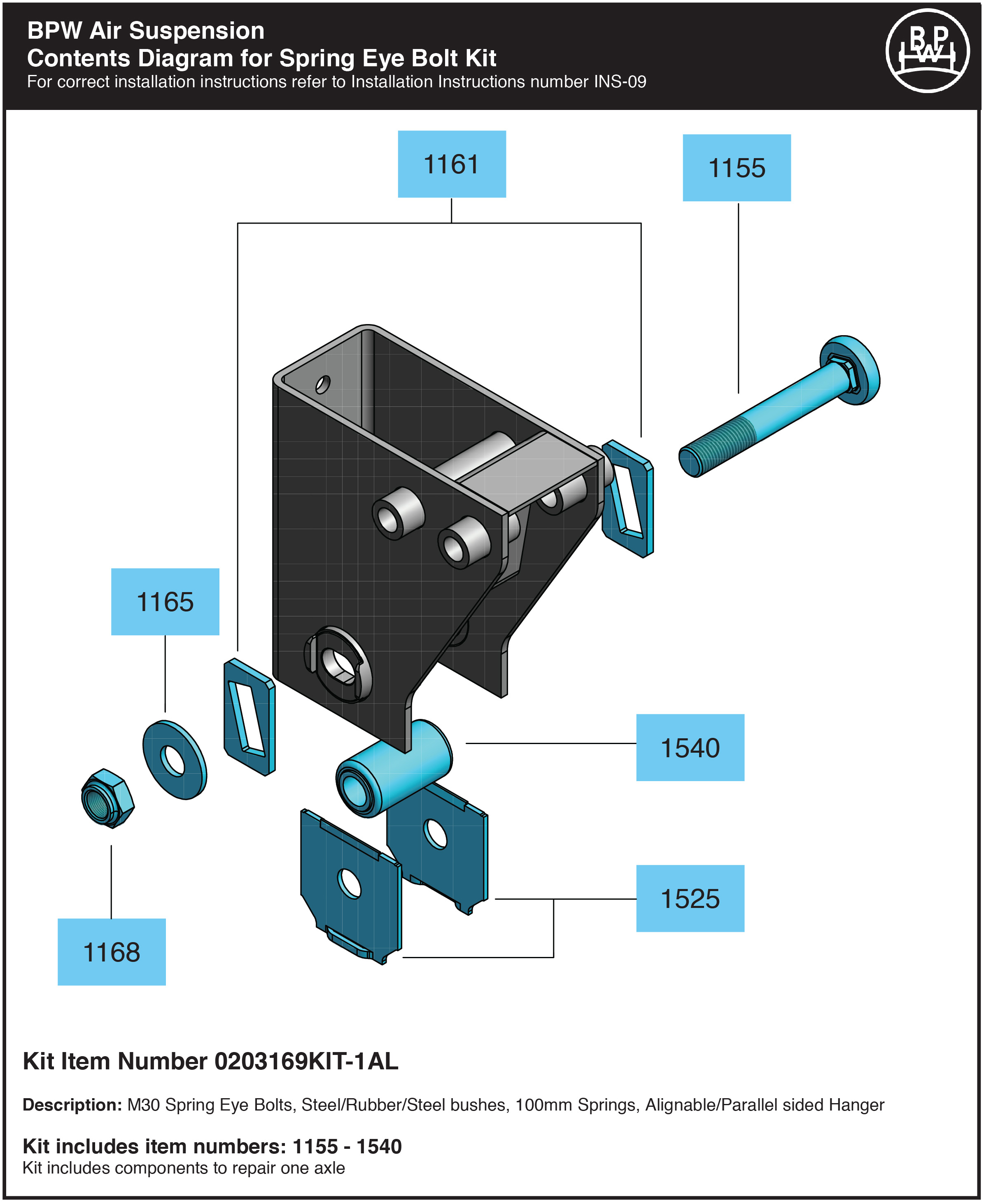 BPW Air Suspension
Contents Diagram for Spring Eye Bolt Kit
For correct installation instructions refer to Installation Instructions number INS-09

BPW

1161

1155

1165

1540

1525

1168

Kit Item Number 0203169KIT-1AL

Description: M30 Spring Eye Bolts, Steel/Rubber/Steel bushes, 100mm Springs, Alignable/Parallel sided Hanger

Kit includes item numbers: 1155 - 1540
Kit includes components to repair one axle